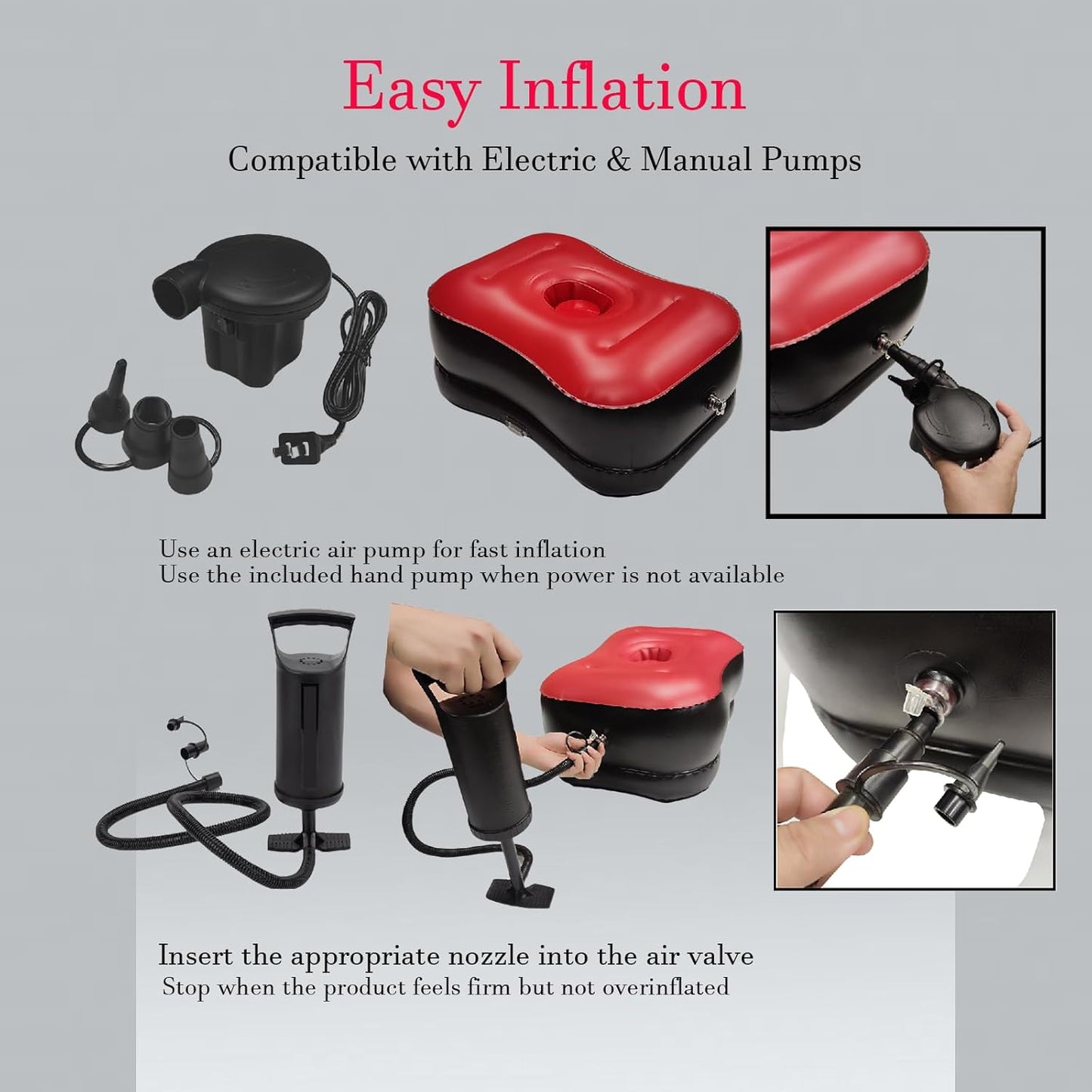 Easy Inflation

Compatible with Electric & Manual Pumps

Use an electric air pump for fast inflation
Use the included hand pump when power is not available

Insert the appropriate nozzle into the air valve
Stop when the product feels firm but not overinflated