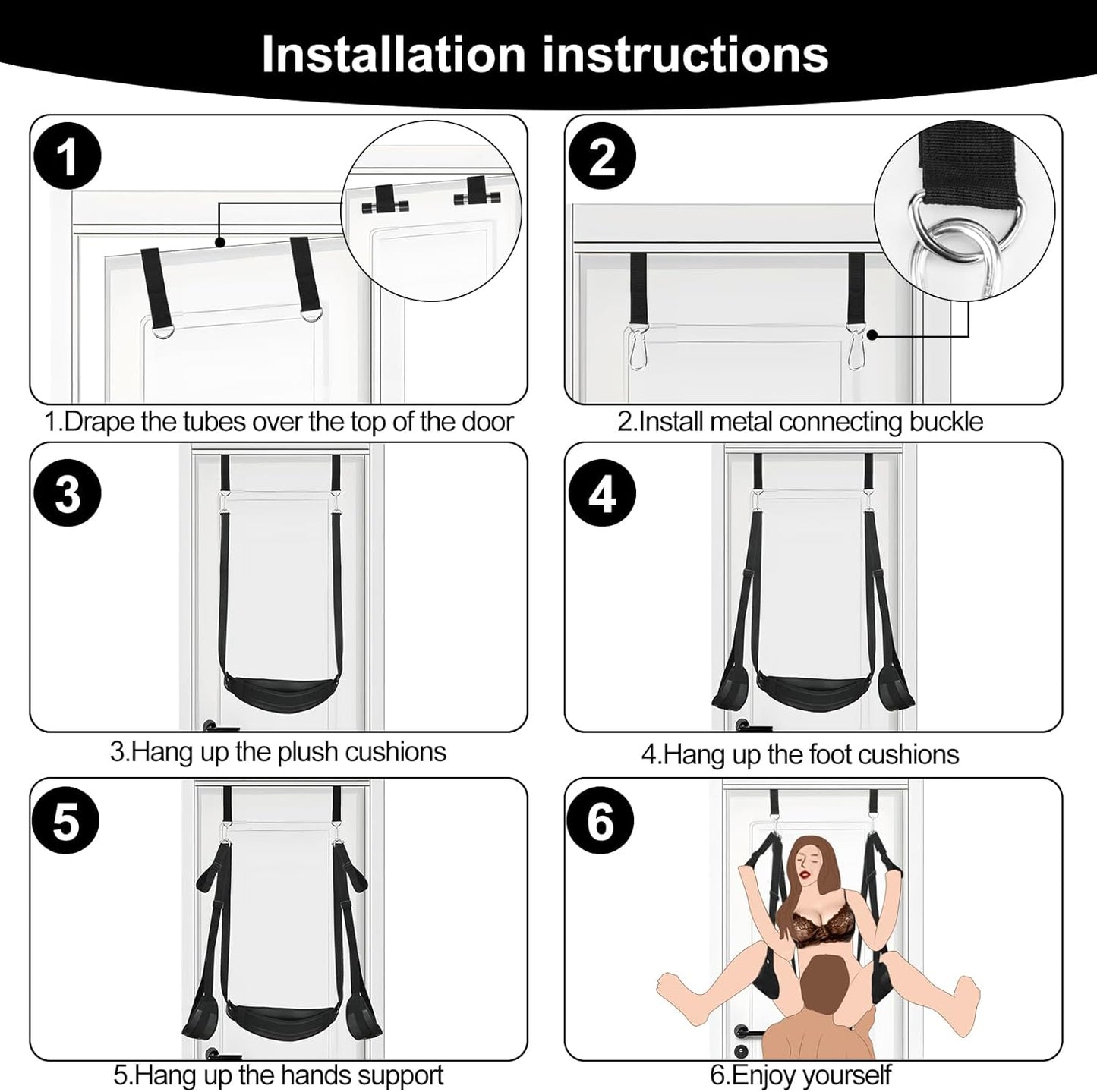 Installation instructions

1

1.Drape the tubes over the top of the door

2

2.Install metal connecting buckle

3

3.Hang up the plush cushions

4

4.Hang up the foot cushions

5

5.Hang up the hands support

6

6.Enjoy yourself