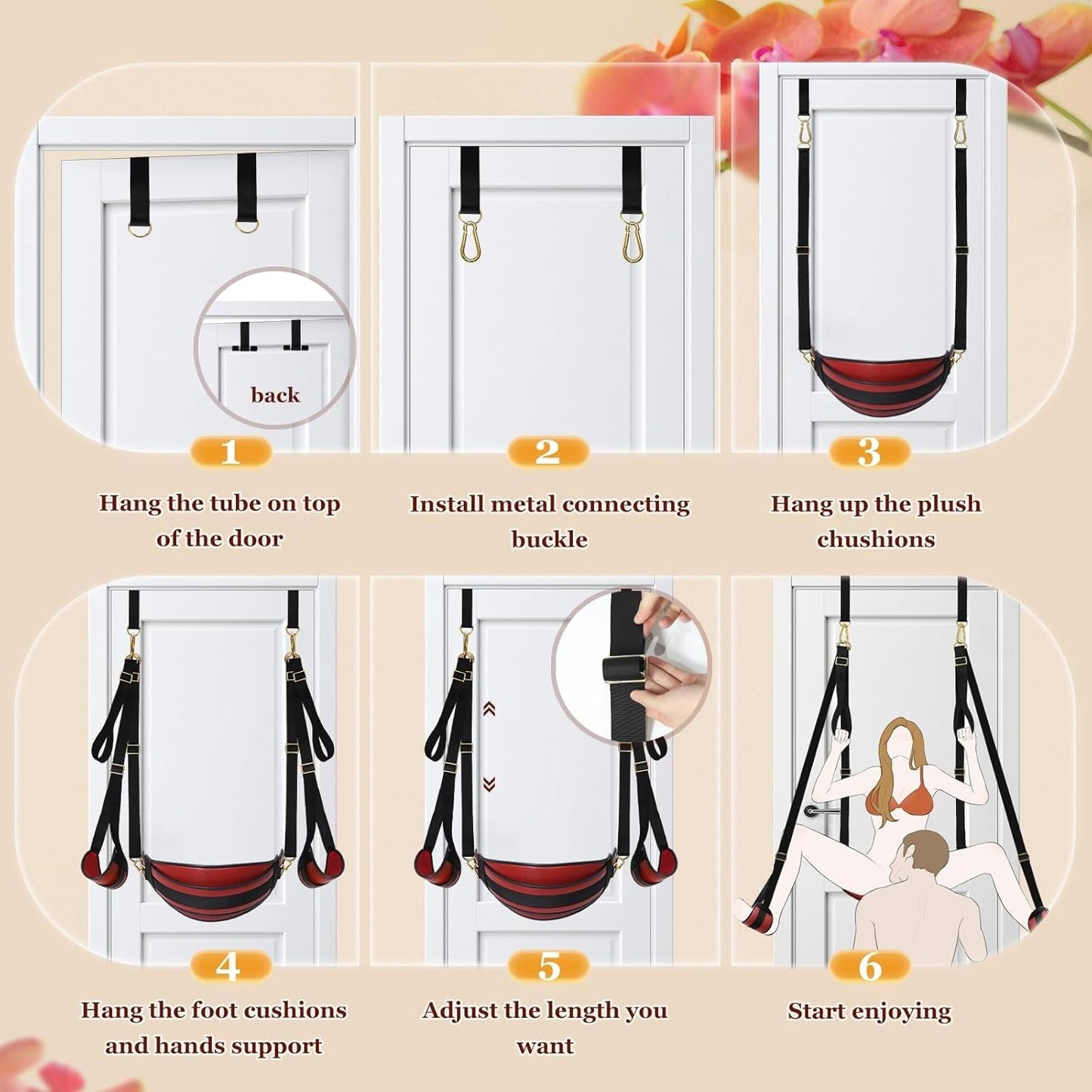 back

1

Hang the tube on top of the door

2

Install metal connecting buckle

3

Hang up the plush chushions

4

Hang the foot cushions and hands support

5

Adjust the length you want

6

Start enjoying